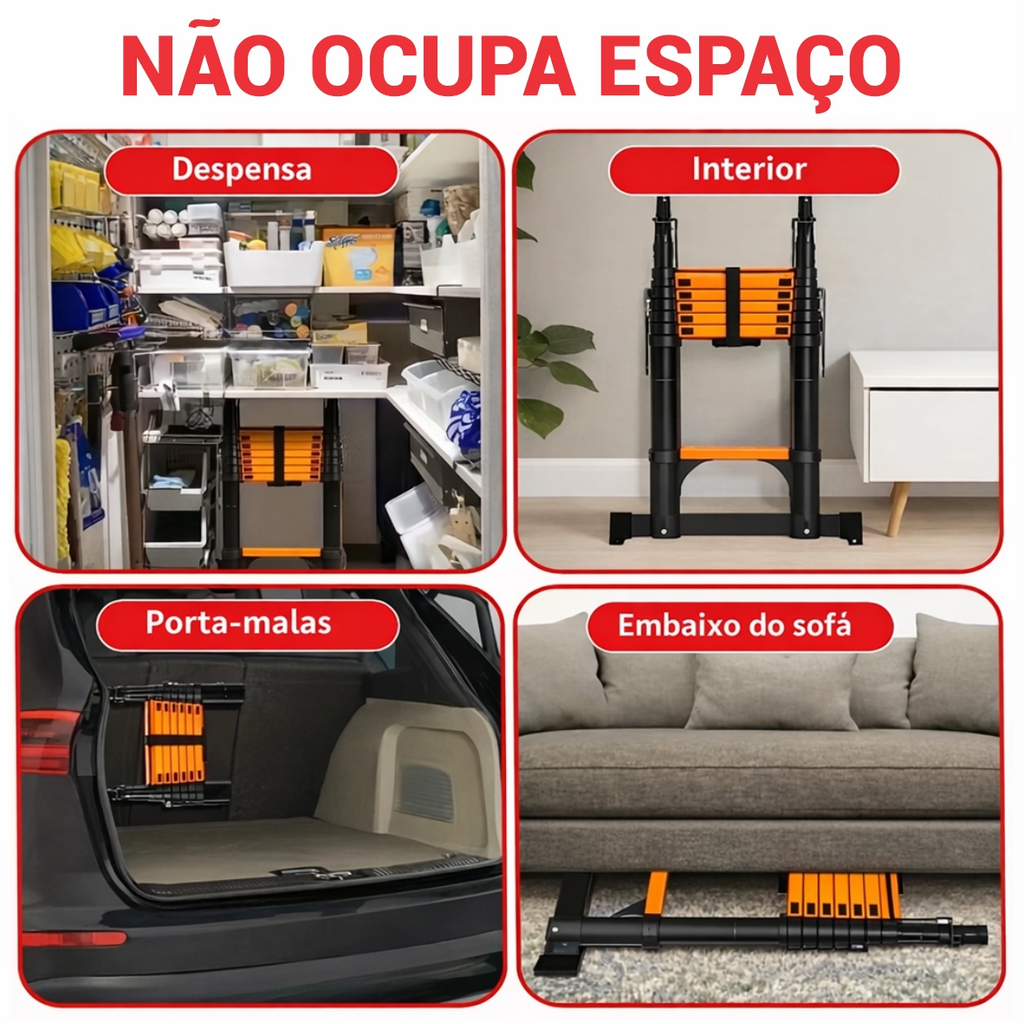 NÃO OCUPA ESPAÇO

Despensa

Interior

Porta-malas

Embaixo do sofá