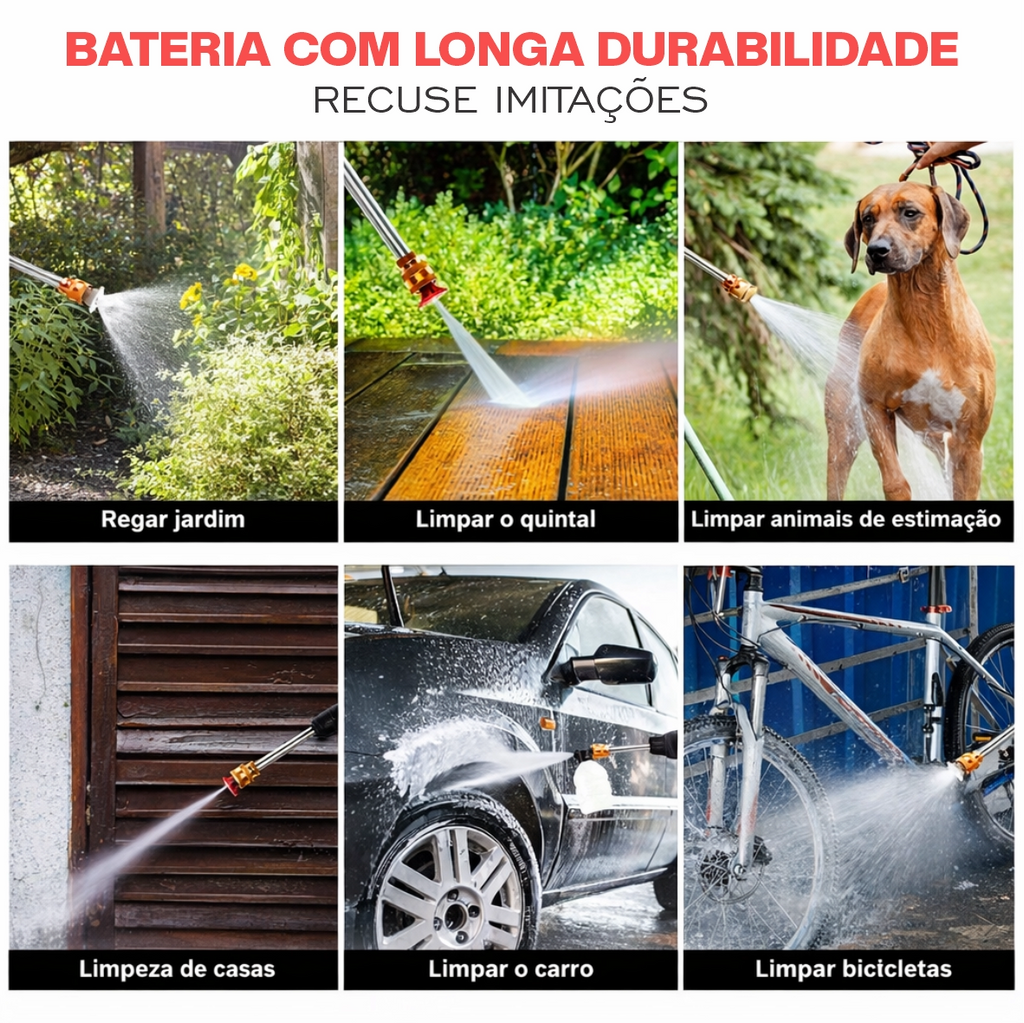 BATERIA COM LONGA DURABILIDADE
RECUSE IMITAÇÕES

Regar jardim

Limpar o quintal

Limpar animais de estimação

Limpeza de casas

Limpar o carro

Limpar bicicletas